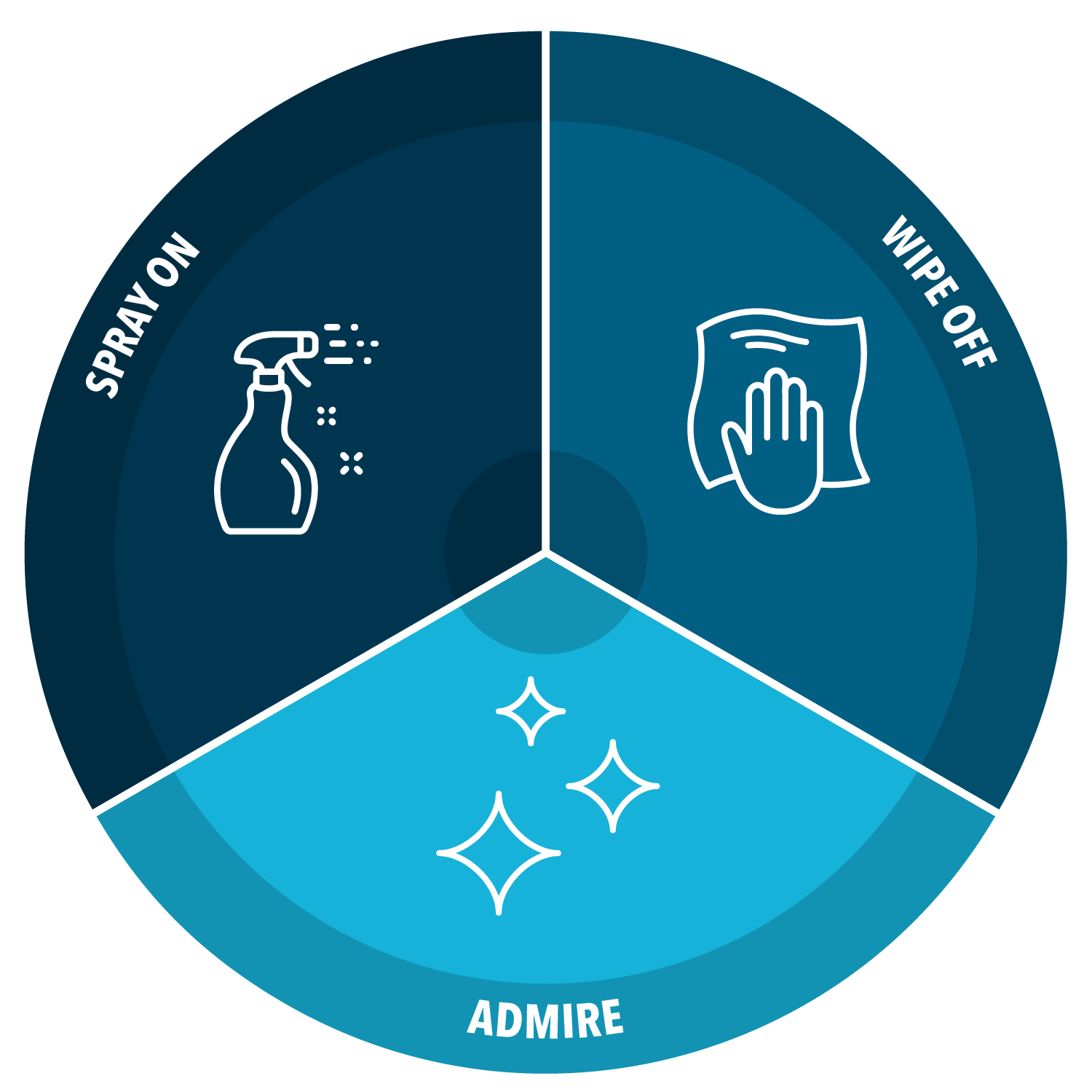 SPRAY ON

WIPE OFF

ADMIRE