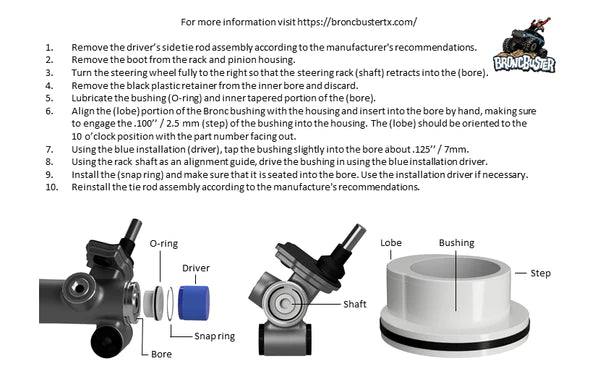 For more information visit https://broncbustertx.com/

BRONCBUSTER

1. Remove the driver's side tie rod assembly according to the manufacturer's recommendations.
2. Remove the boot from the rack and pinion housing.
3. Turn the steering wheel fully to the right so that the steering rack (shaft) retracts into the (bore).
4. Remove the black plastic retainer from the inner bore and discard.
5. Lubricate the bushing (O-ring) and inner tapered portion of the (bore).
6. Align the (lobe) portion of the Bronc bushing with the housing and insert into the bore by hand, making sure to engage the .100'' / 2.5 mm (step) of the bushing into the housing. The (lobe) should be oriented to the 10 o'clock position with the part number facing out.
7. Using the blue installation (driver), tap the bushing slightly into the bore about .125'' / 7mm.
8. Using the rack shaft as an alignment guide, drive the bushing in using the blue installation driver.
9. Install the (snap ring) and make sure that it is seated into the bore. Use the installation driver if necessary.
10. Reinstall the tie rod assembly according to the manufacture's recommendations.

O-ring
Driver
Snap ring
Bore
Shaft
Lobe
Bushing
Step