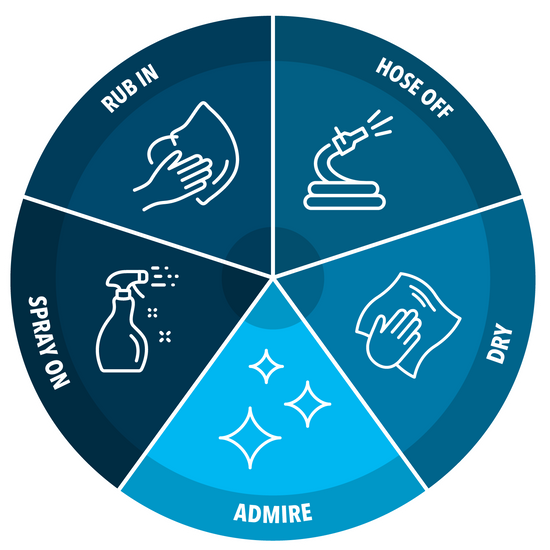 SPRAY ON

RUB IN

HOSE OFF

DRY

ADMIRE