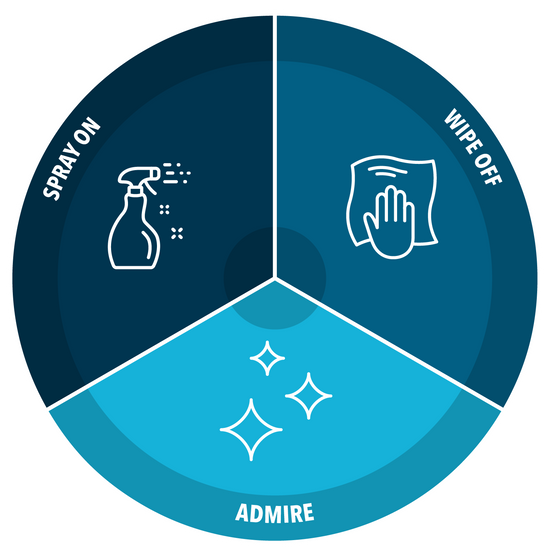 SPRAY ON

WIPE OFF

ADMIRE